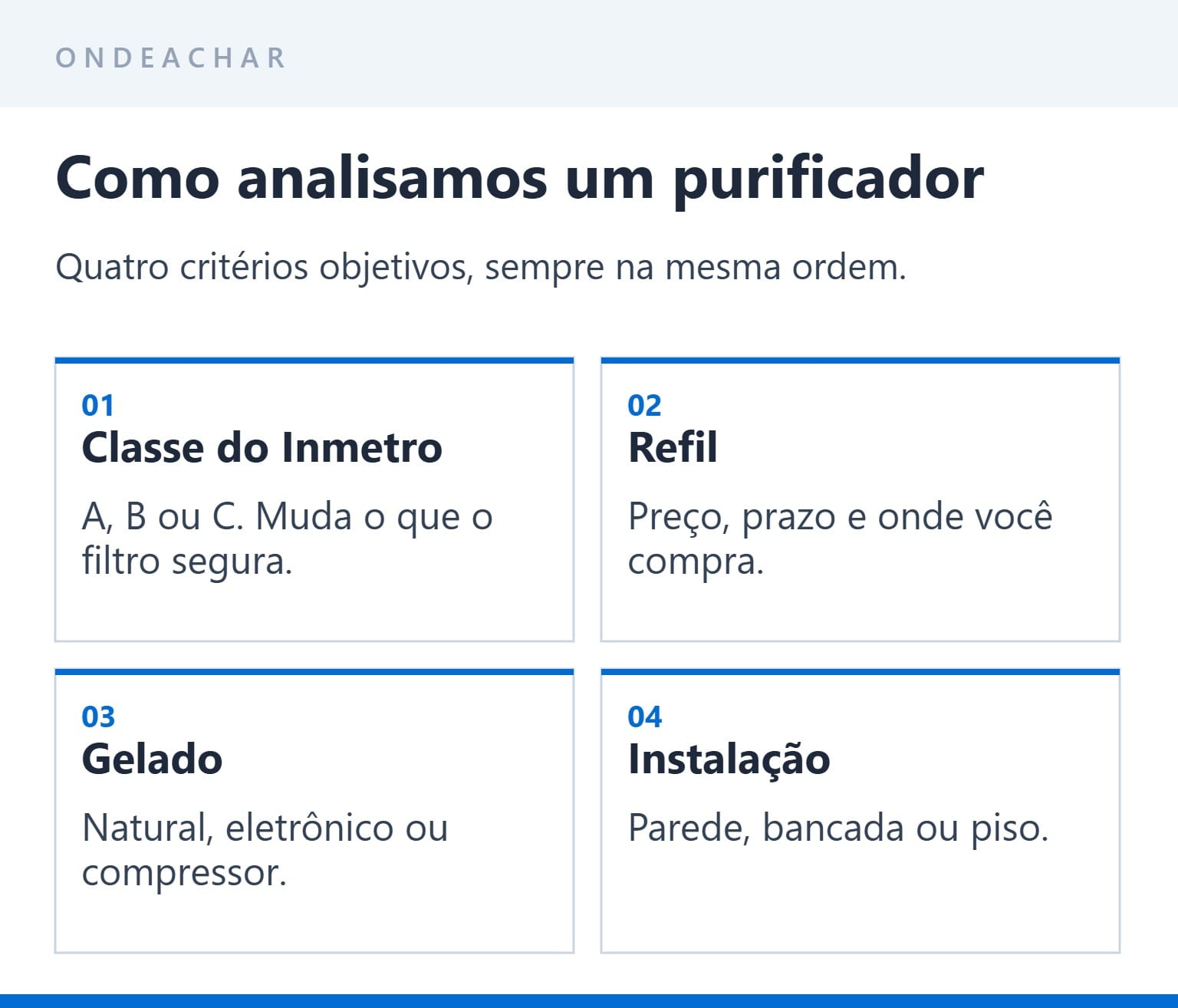 ONDEACHAR

Como analisamos um purificador

Quatro critérios objetivos, sempre na mesma ordem.

01
Classe do Inmetro

A, B ou C. Muda o que o filtro segura.

02
Refil

Preço, prazo e onde você compra.

03
Gelado

Natural, eletrônico ou compressor.

04
Instalação

Parede, bancada ou piso.